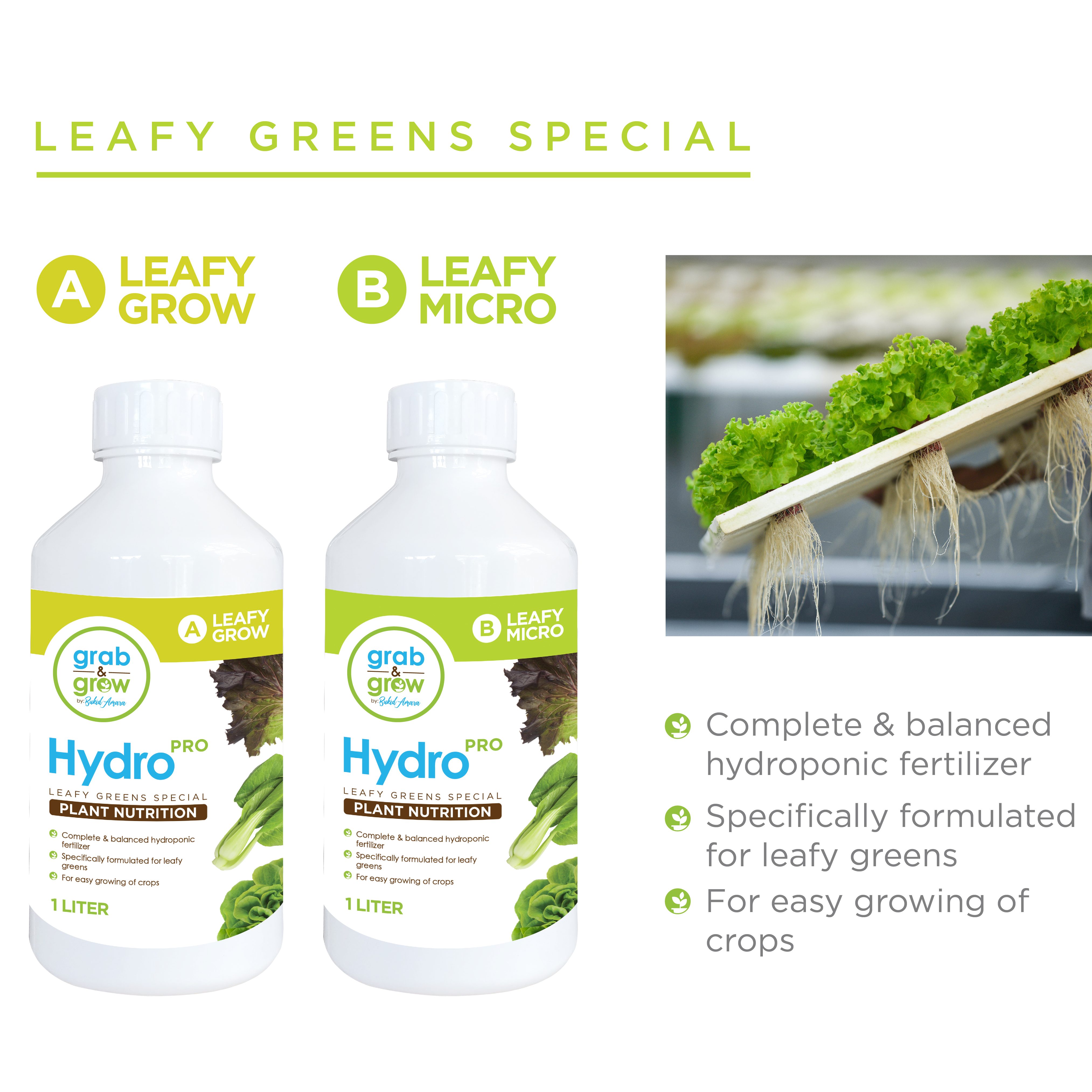 LEAFY GREENS SPECIAL

A LEAFY GROW

B LEAFY MICRO

A LEAFY GROW

grab & grow by: Bukid Amara

Hydro PRO

LEAFY GREENS SPECIAL

PLANT NUTRITION

Complete & balanced hydroponic fertilizer

Specifically formulated for leafy greens

For easy growing of crops

1 LITER

B LEAFY MICRO

grab & grow by: Bukid Amara

Hydro PRO

LEAFY GREENS SPECIAL

PLANT NUTRITION

Complete & balanced hydroponic fertilizer

Specifically formulated for leafy greens

For easy growing of crops

1 LITER

Complete & balanced hydroponic fertilizer

Specifically formulated for leafy greens

For easy growing of crops